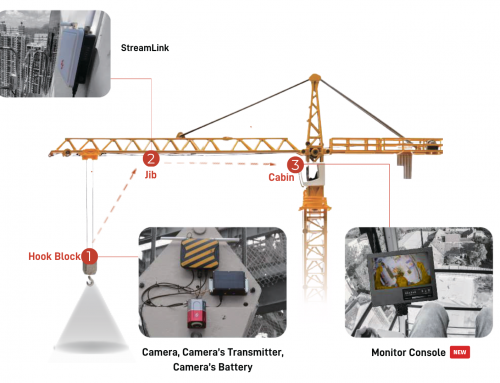 StreamLink

2
Jib

3
Cabin

Hook Block 1

Camera, Camera's Transmitter, Camera's Battery

Monitor Console NEW